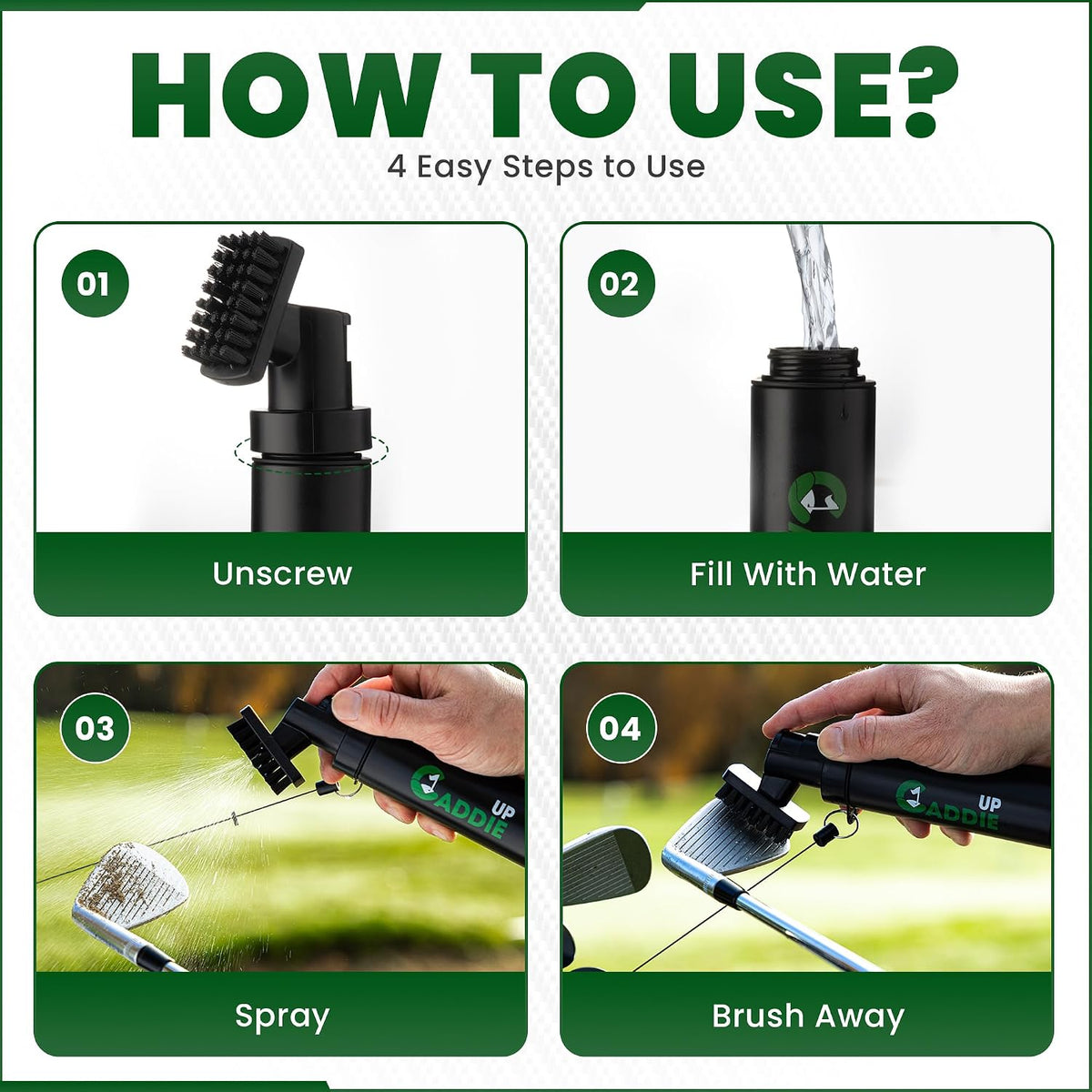 HOW TO USE?
4 Easy Steps to Use

01

Unscrew

02

Fill With Water

03

CADDIE UP

Spray

04

CADDIE UP

Brush Away