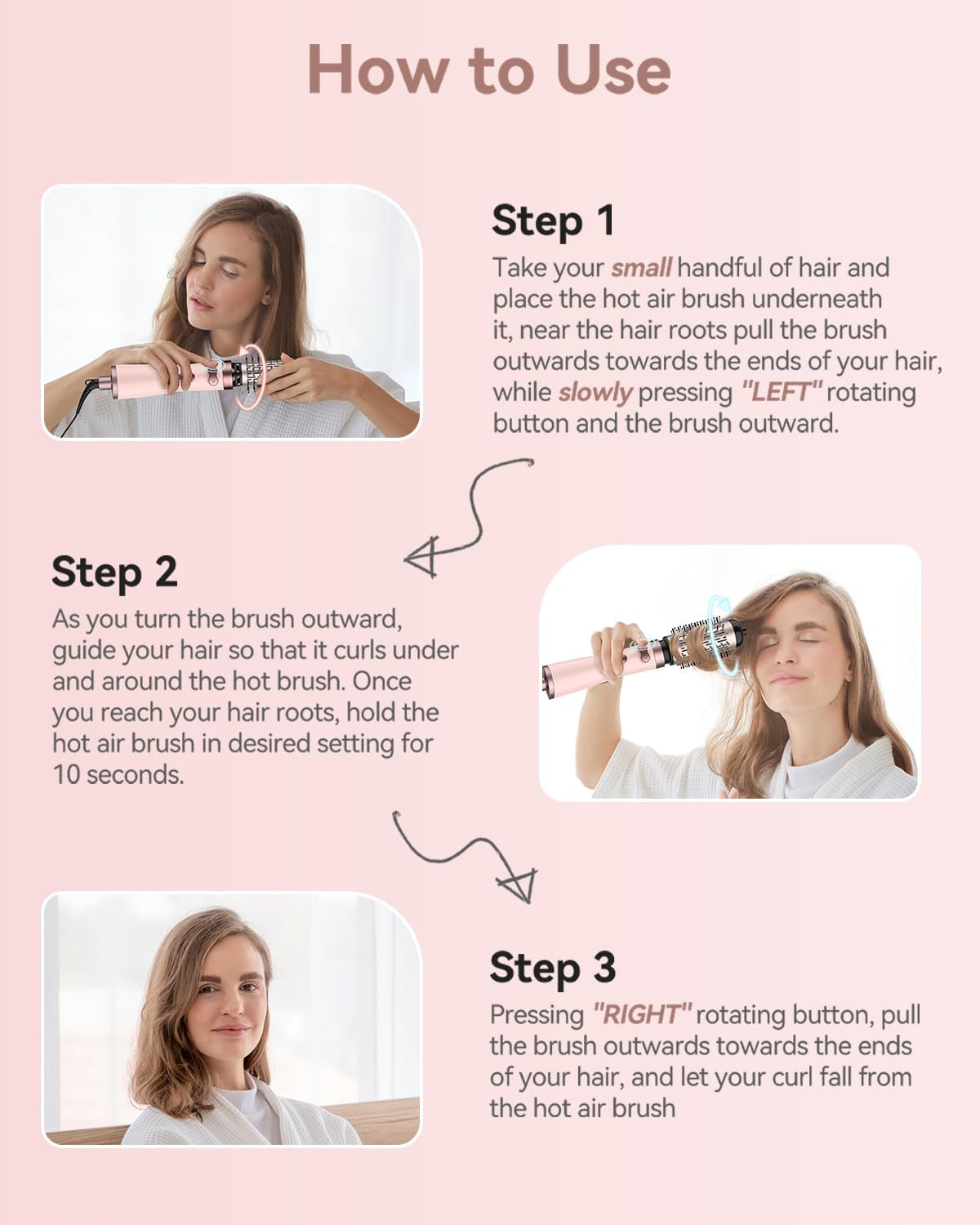 How to Use

Step 1

Take your small handful of hair and place the hot air brush underneath it, near the hair roots pull the brush outwards towards the ends of your hair, while slowly pressing "LEFT" rotating button and the brush outward.

Step 2

As you turn the brush outward, guide your hair so that it curls under and around the hot brush. Once you reach your hair roots, hold the hot air brush in desired setting for 10 seconds.

Step 3

Pressing "RIGHT" rotating button, pull the brush outwards towards the ends of your hair, and let your curl fall from the hot air brush